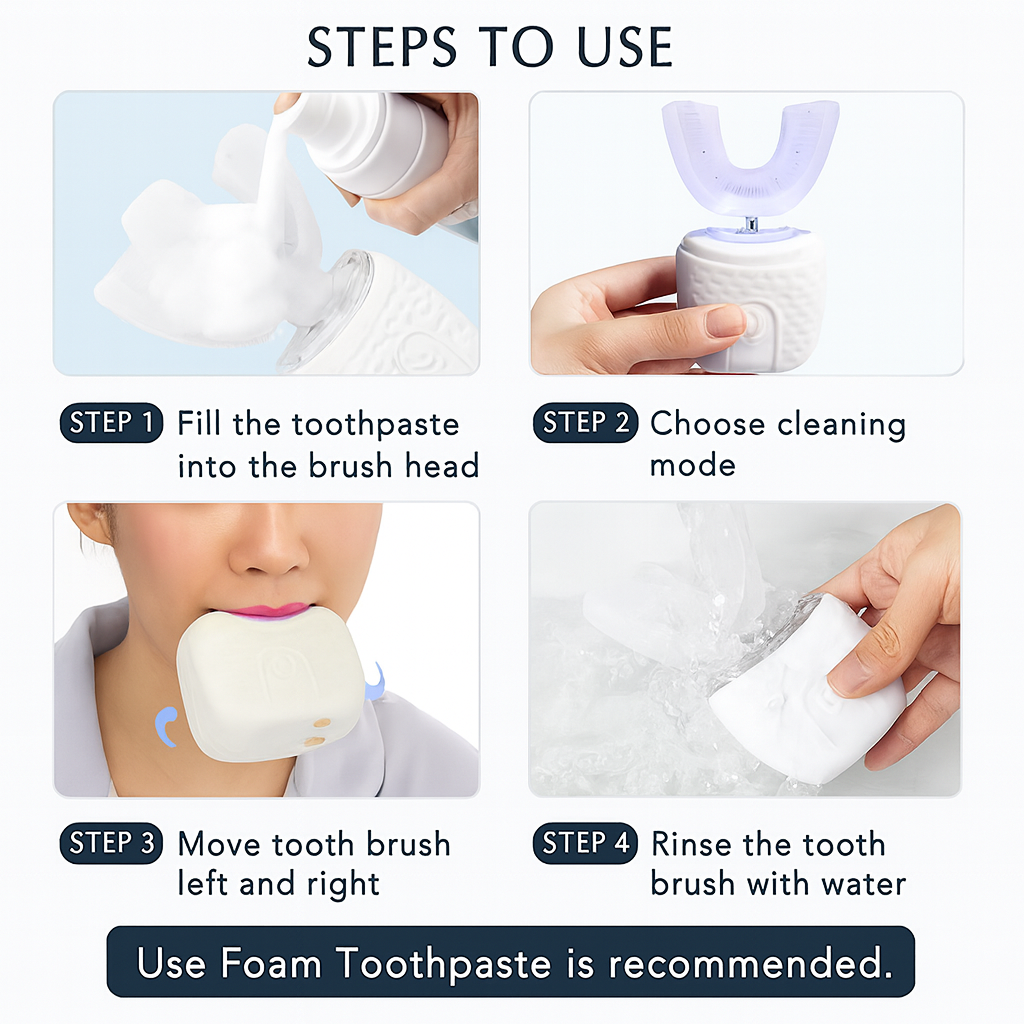 STEPS TO USE

STEP 1 Fill the toothpaste into the brush head

STEP 2 Choose cleaning mode

STEP 3 Move tooth brush left and right

STEP 4 Rinse the tooth brush with water

Use Foam Toothpaste is recommended.