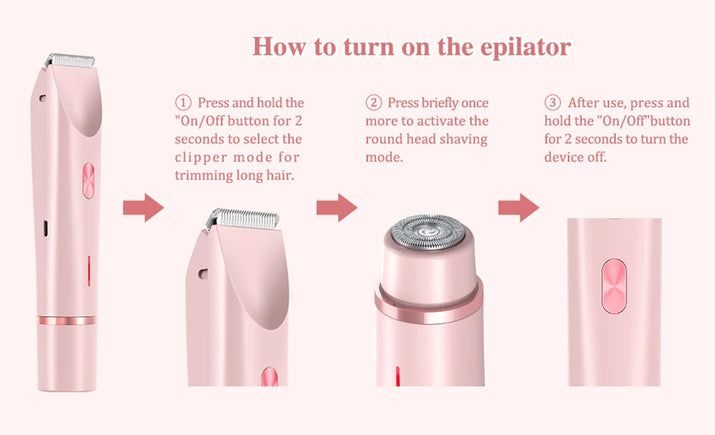 How to turn on the epilator

① Press and hold the "On/Off button for 2 seconds to select the clipper mode for trimming long hair.

② Press briefly once more to activate the round head shaving mode.

③ After use, press and hold the "On/Off"button for 2 seconds to turn the device off.