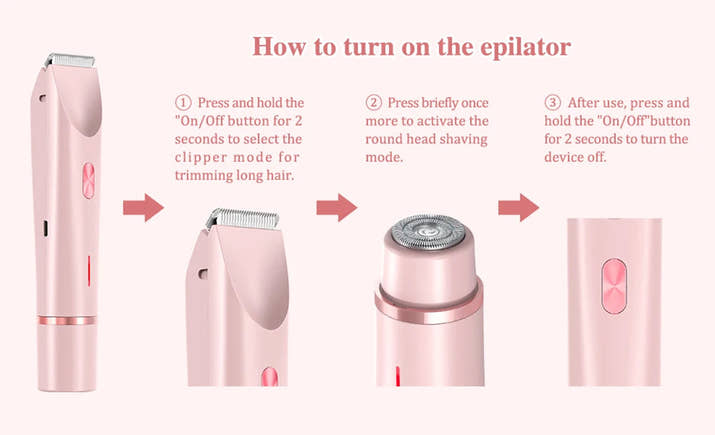 How to turn on the epilator

① Press and hold the "On/Off button for 2 seconds to select the clipper mode for trimming long hair.

② Press briefly once more to activate the round head shaving mode.

③ After use, press and hold the "On/Off"button for 2 seconds to turn the device off.